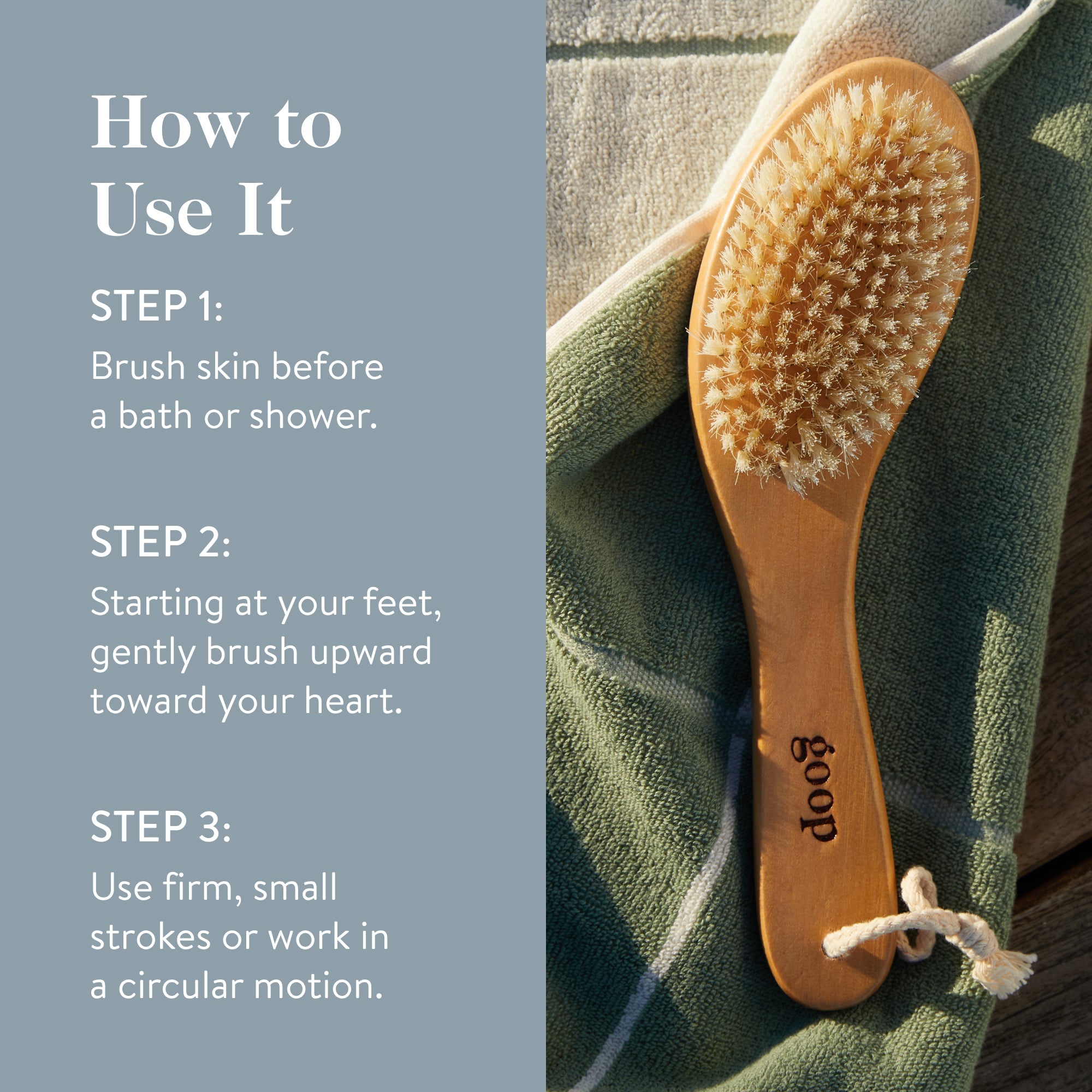 How to Use It

STEP 1:
Brush skin before a bath or shower.

STEP 2:
Starting at your feet, gently brush upward toward your heart.

STEP 3:
Use firm, small strokes or work in a circular motion.

goop