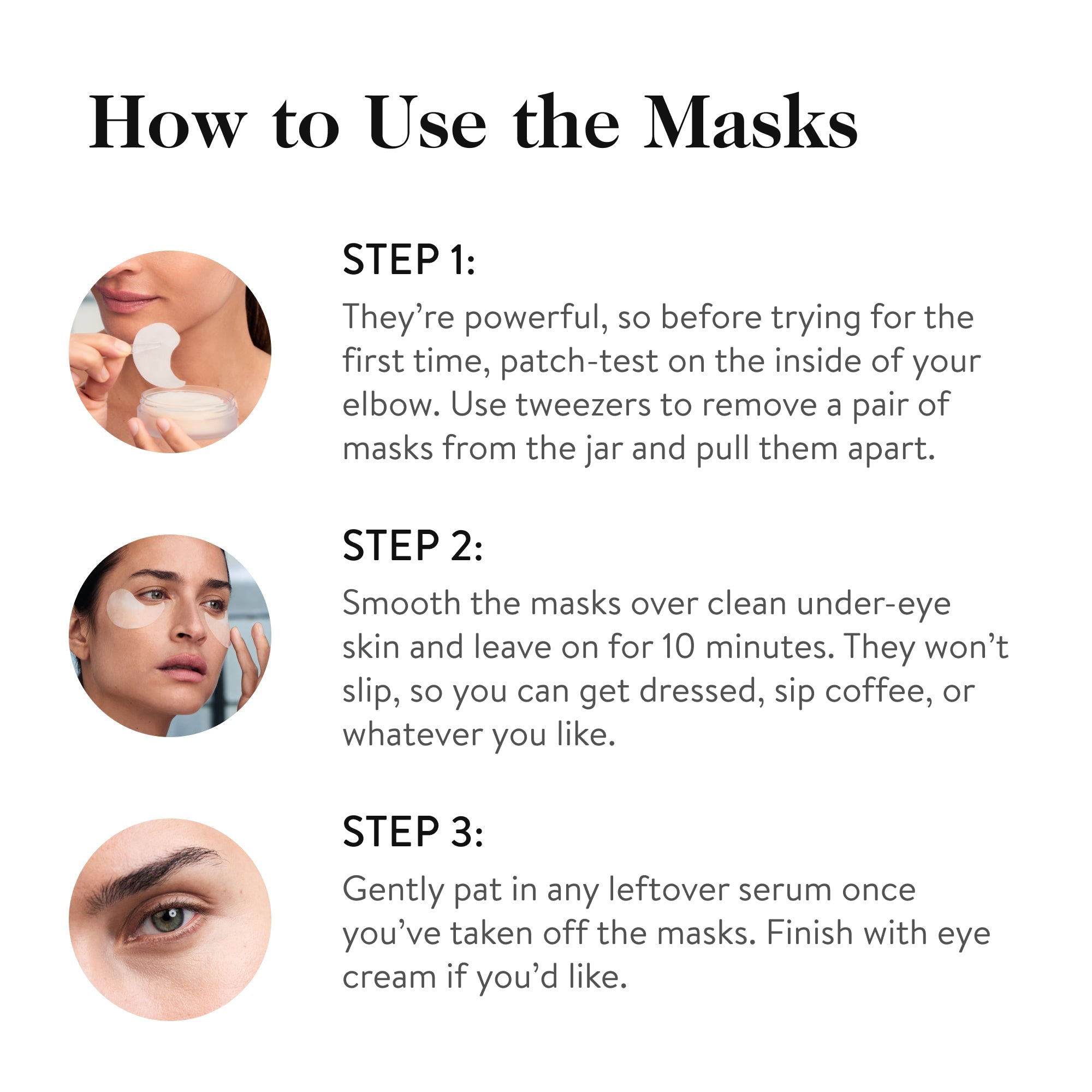 How to Use the Masks

STEP 1:

They’re powerful, so before trying for the first time, patch-test on the inside of your elbow. Use tweezers to remove a pair of masks from the jar and pull them apart.

STEP 2:

Smooth the masks over clean under-eye skin and leave on for 10 minutes. They won’t slip, so you can get dressed, sip coffee, or whatever you like.

STEP 3:

Gently pat in any leftover serum once you’ve taken off the masks. Finish with eye cream if you’d like.